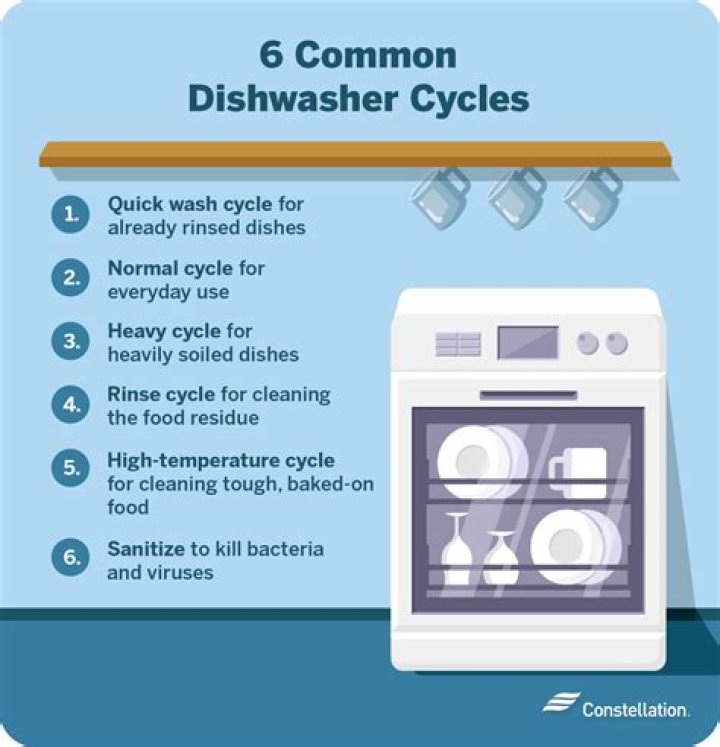 6 Common Dishwasher Cycles

1. Quick wash cycle for already rinsed dishes

2. Normal cycle for everyday use

3. Heavy cycle for heavily soiled dishes

4. Rinse cycle for cleaning the food residue

5. High-temperature cycle for cleaning tough, baked-on food

6. Sanitize to kill bacteria and viruses

Constellation.