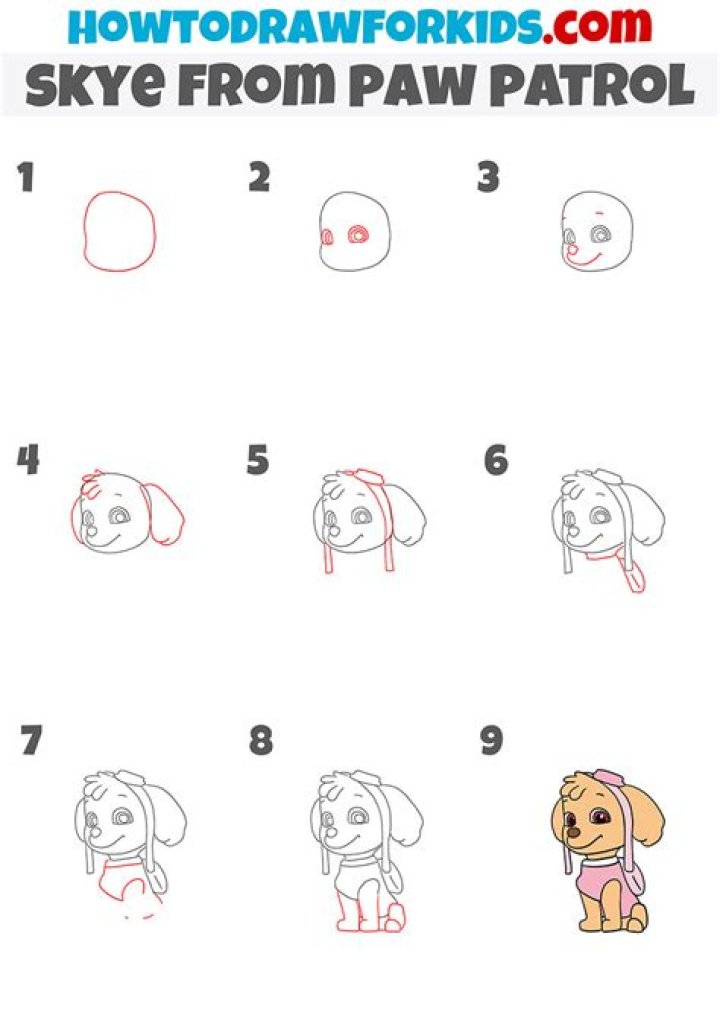 HOWTODRAWFORKIDS.com
SKYE FROM PAW PATROL

1

2

3

4

5

6

7

8

9