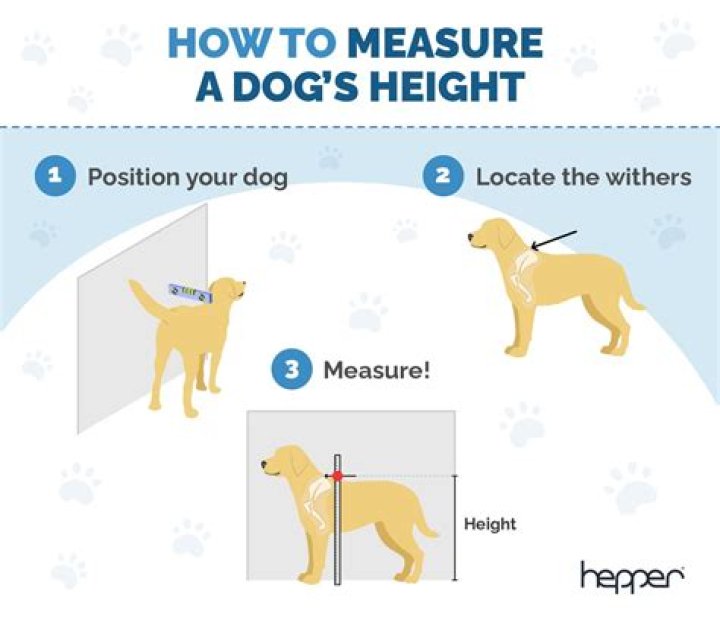 HOW TO MEASURE A DOG'S HEIGHT

1 Position your dog

2 Locate the withers

3 Measure!

Height

hepper