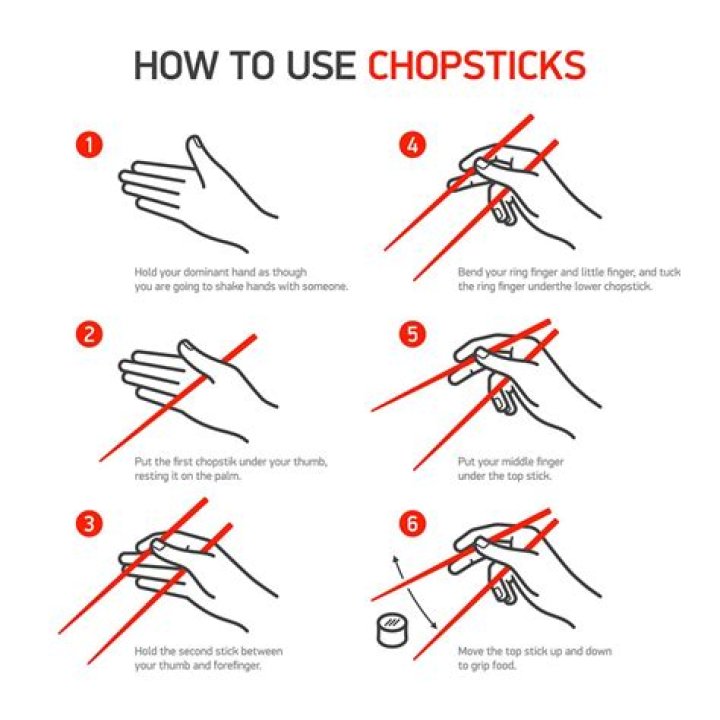 HOW TO USE CHOPSTICKS

1

Hold your dominant hand as though you are going to shake hands with someone.

2

Put the first chopstik under your thumb, resting it on the palm.

3

Hold the second stick between your thumb and forefinger.

4

Bend your ring finger and little finger, and tuck the ring finger underthe lower chopstick.

5

Put your middle finger under the top stick.

6

Move the top stick up and down to grip food.