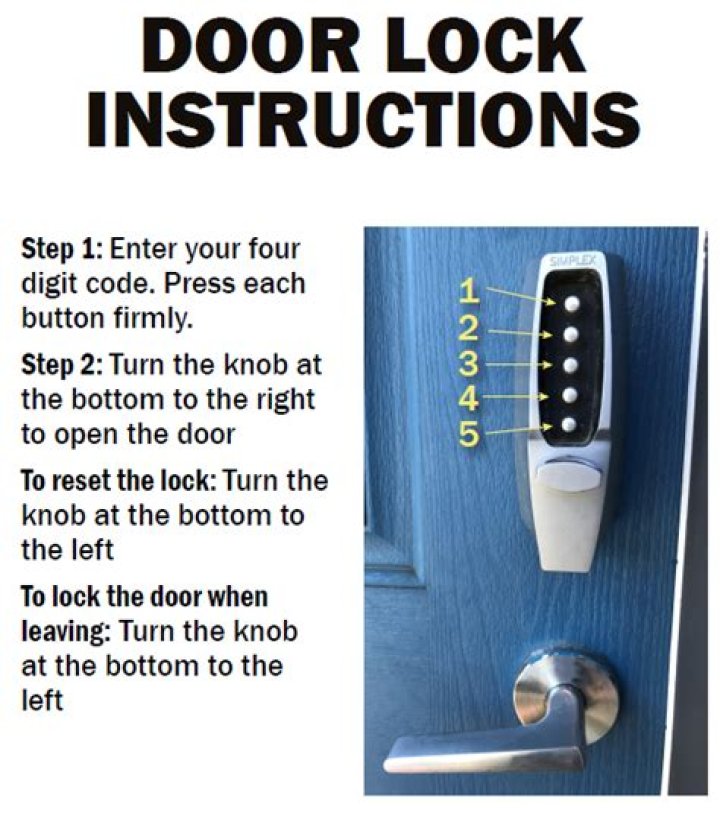 DOOR LOCK INSTRUCTIONS

Step 1: Enter your four digit code. Press each button firmly.

Step 2: Turn the knob at the bottom to the right to open the door

To reset the lock: Turn the knob at the bottom to the left

To lock the door when leaving: Turn the knob at the bottom to the left

SIMPLEX

1
2
3
4
5