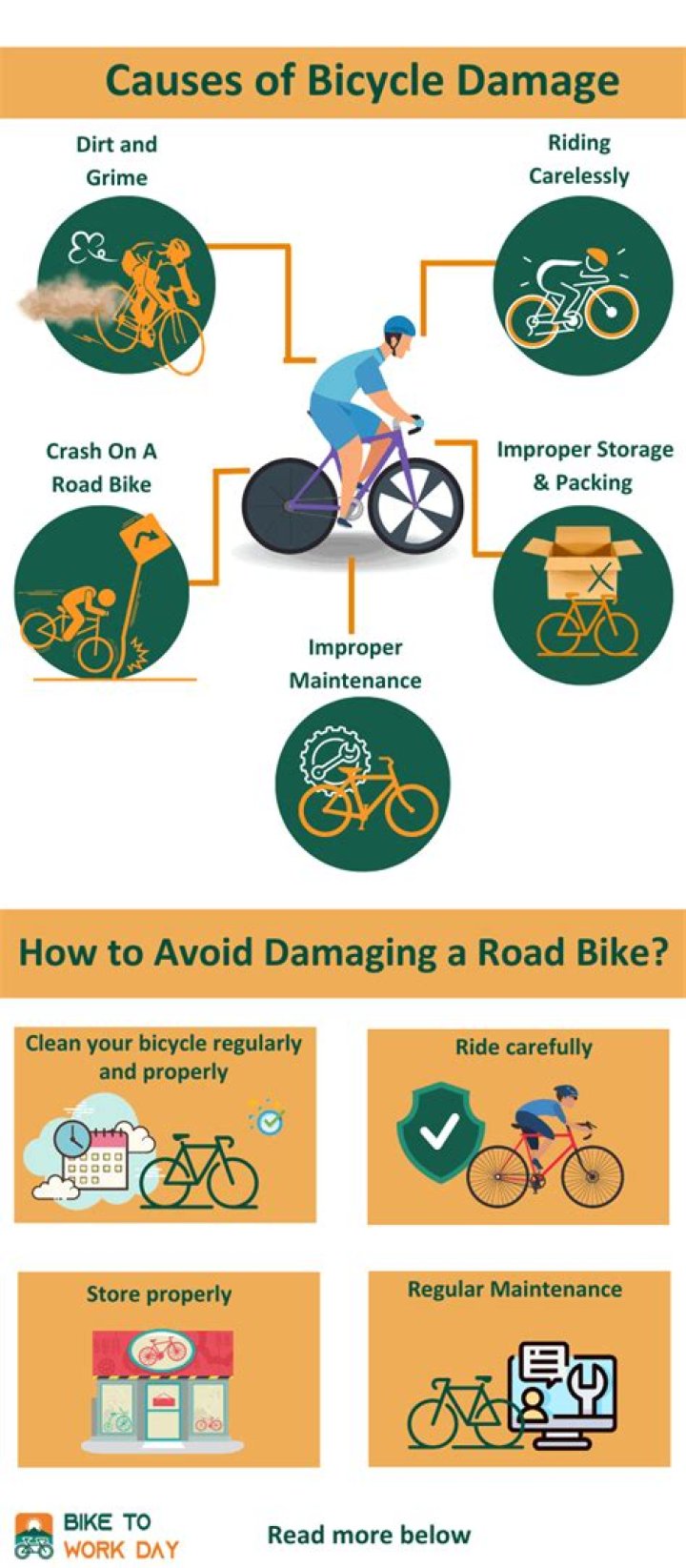 Causes of Bicycle Damage

Dirt and Grime

Riding Carelessly

Crash On A Road Bike

Improper Storage & Packing

Improper Maintenance

How to Avoid Damaging a Road Bike?

Clean your bicycle regularly and properly

Ride carefully

Store properly

Regular Maintenance

BIKE TO WORK DAY

Read more below