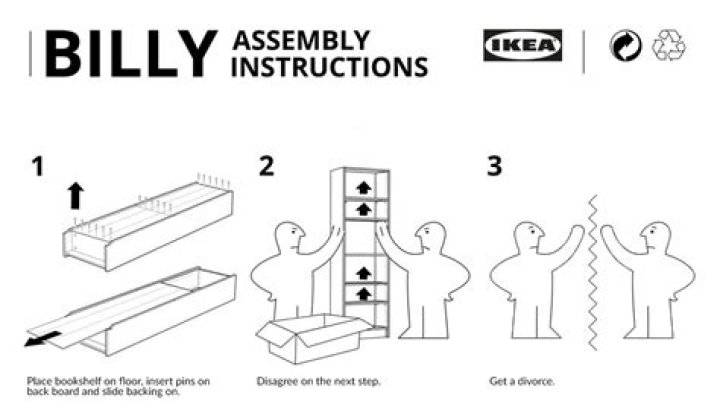 BILLY ASSEMBLY INSTRUCTIONS

IKEA

1

Place bookshelf on floor, insert pins on back board and slide backing on.

2

Disagree on the next step.

3

Get a divorce.